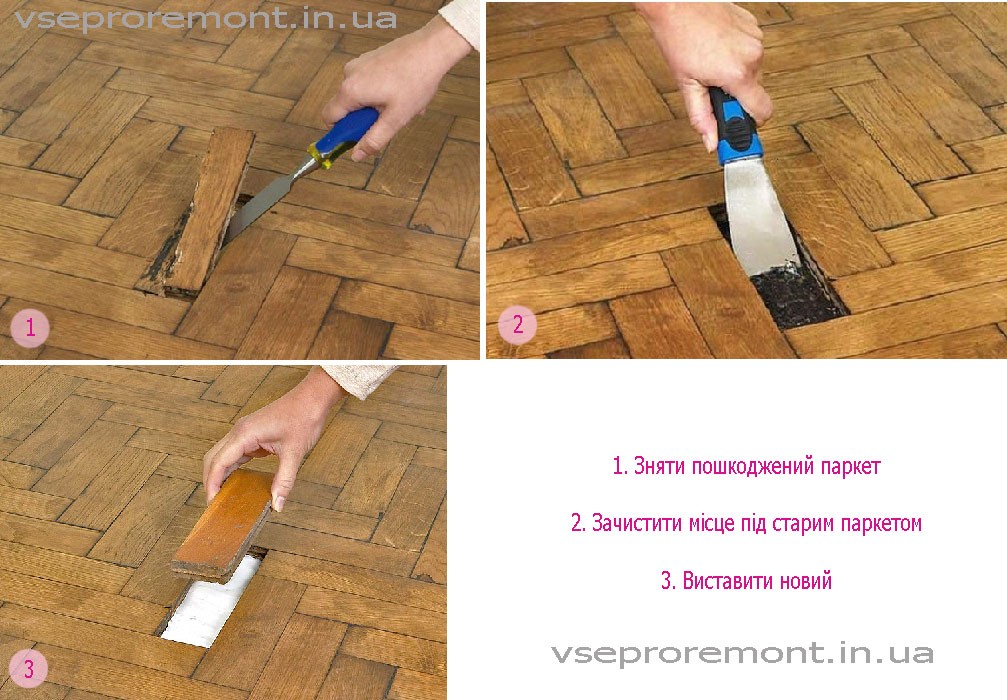 vseproremont.in.ua

1

2

3

1. Зняти пошкоджений паркет

2. Зачистити місце під старим паркетом

3. Виставити новий

vseproremont.in.ua